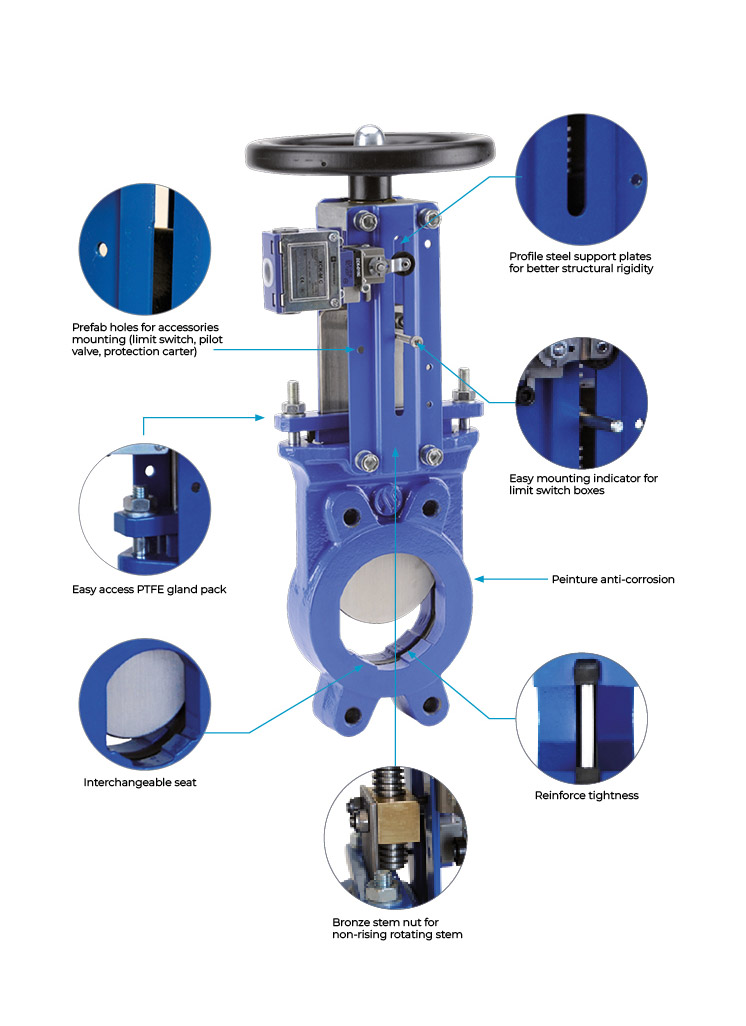 Profile steel support plates for better structural rigidity

Prefab holes for accessories mounting (limit switch, pilot valve, protection carter)

Easy mounting indicator for limit switch boxes

Easy access PTFE gland pack

Peinture anti-corrosion

Interchangeable seat

Reinforce tightness

Bronze stem nut for non-rising rotating stem