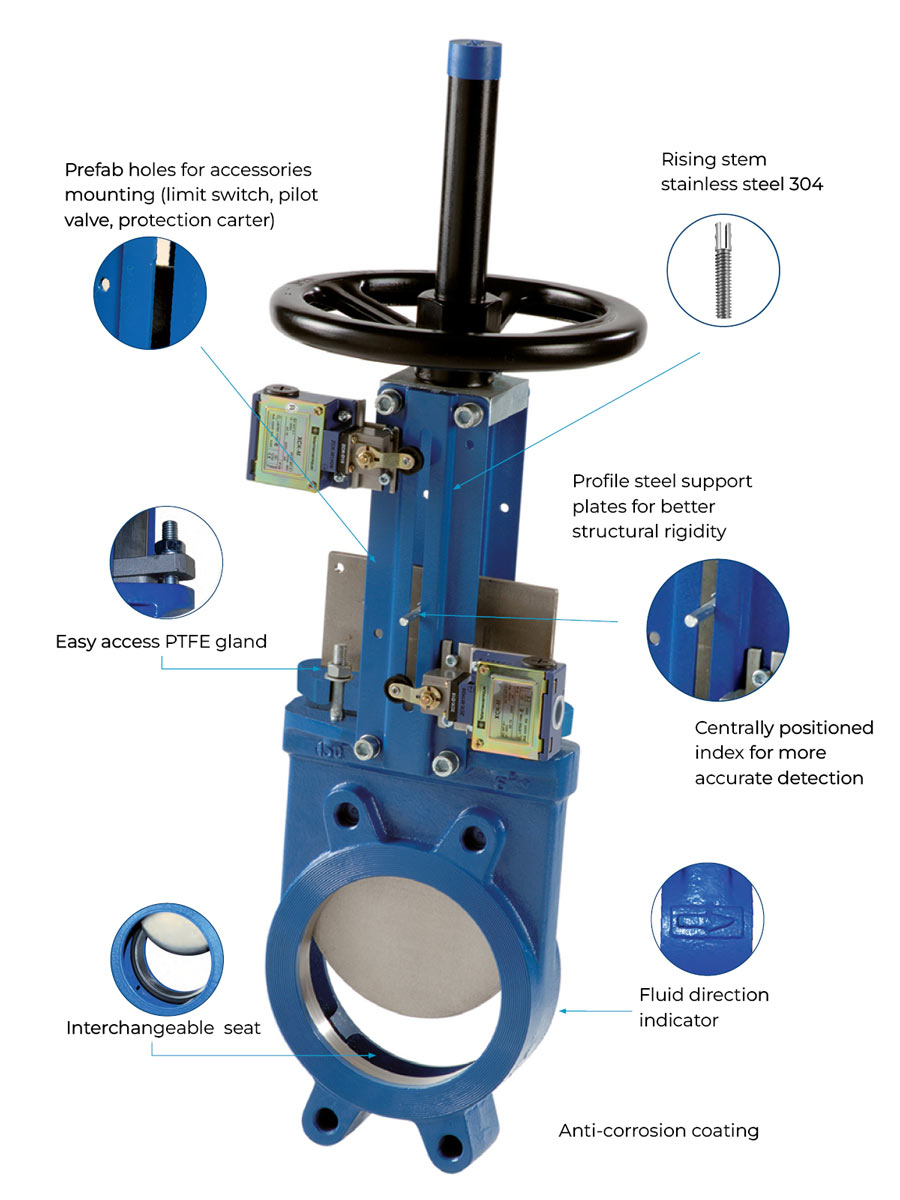 Prefab holes for accessories mounting (limit switch, pilot valve, protection carter)

Rising stem stainless steel 304

Profile steel support plates for better structural rigidity

Easy access PTFE gland

Centrally positioned index for more accurate detection

Fluid direction indicator

Interchangeable seat

Anti-corrosion coating